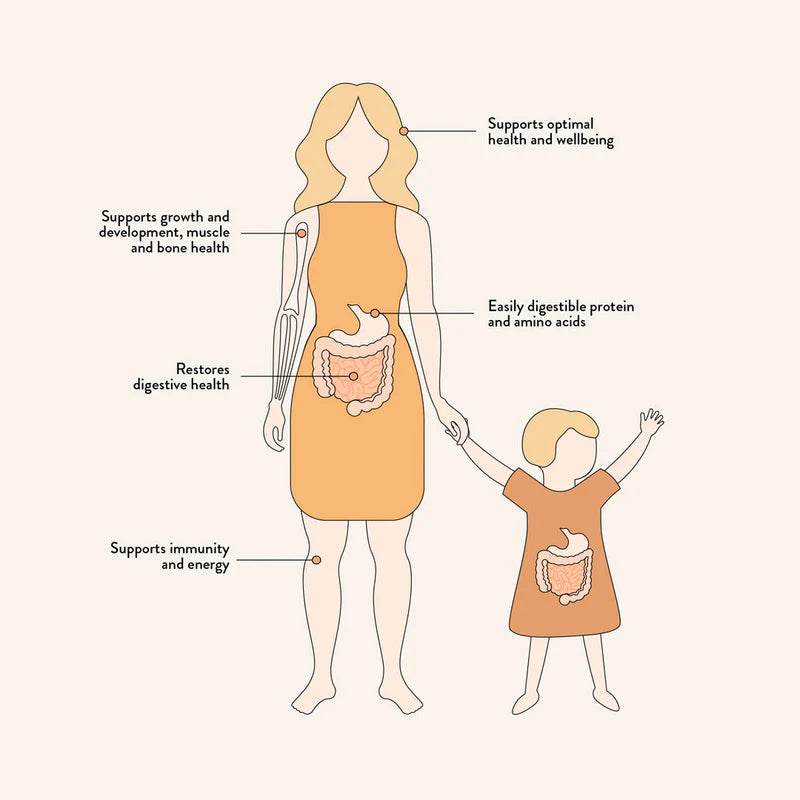 Supports optimal health and wellbeing

Supports growth and development, muscle and bone health

Easily digestible protein and amino acids

Restores digestive health

Supports immunity and energy